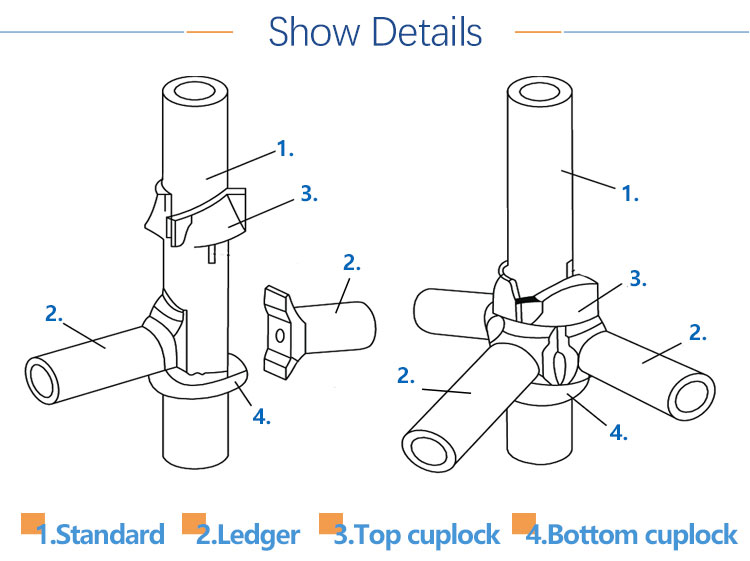 Show Details

1.

3.

2.

2.

4.

1.

3.

2.

2.

4.

1.Standard 2.Ledger 3.Top cuplock 4.Bottom cuplock